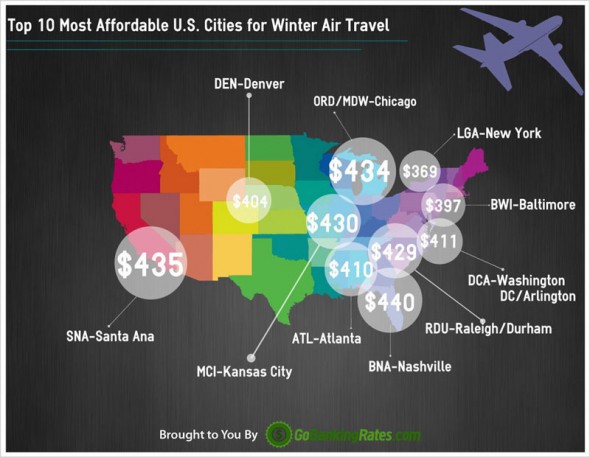 Top 10 Most Affordable U.S. Cities for Winter Air Travel

DEN-Denver

ORD/MDW-Chicago

LGA-New York

$434

$369

$404

$397

BWI-Baltimore

$430

$411

$429

$435

$410

DCA-Washington DC/Arlington

$440

SNA-Santa Ana

ATL-Atlanta

RDU-Raleigh/Durham

MCI-Kansas City

BNA-Nashville

Brought to You By GoBankingRates.com